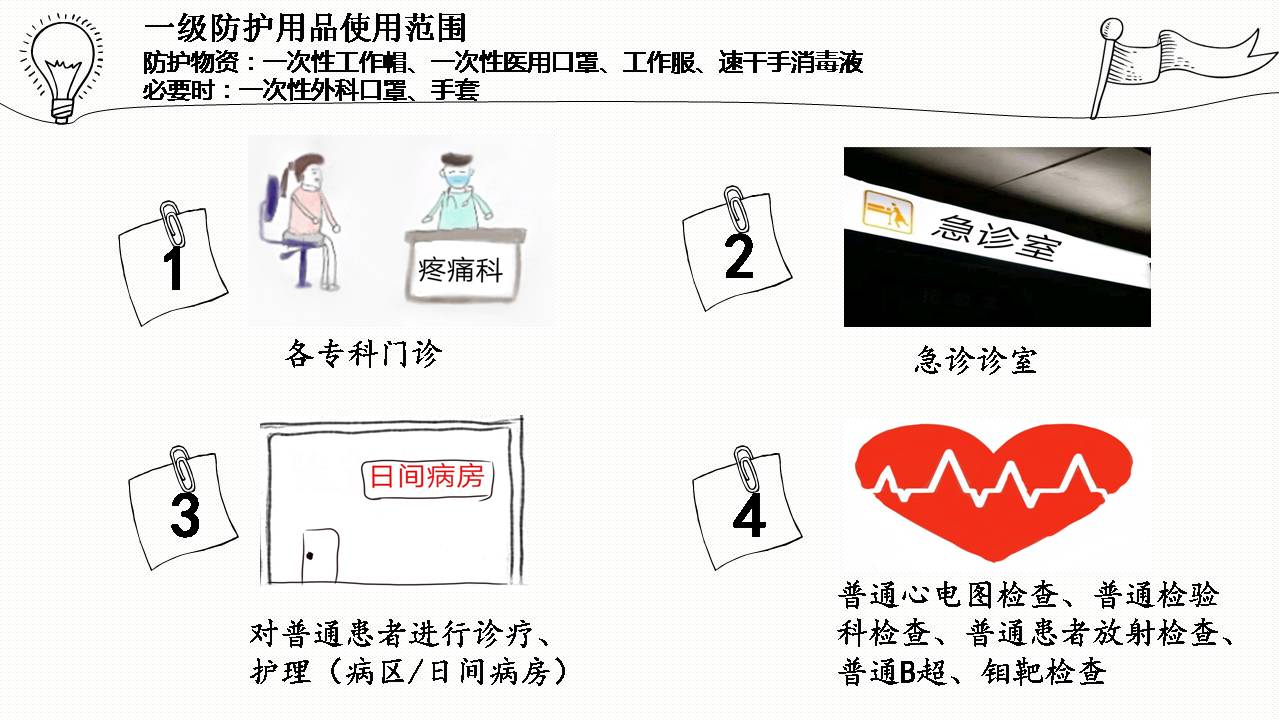 一级防护用品使用范围
防护物资：一次性工作帽、一次性医用口罩、工作服、速干手消毒液
必要时：一次性外科口罩、手套

1

疼痛科

各专科门诊

2

急诊室

急诊诊室

3

日间病房

对普通患者进行诊疗、护理（病区/日间病房）

4

普通心电图检查、普通检验科检查、普通患者放射检查、普通B超、钼靶检查